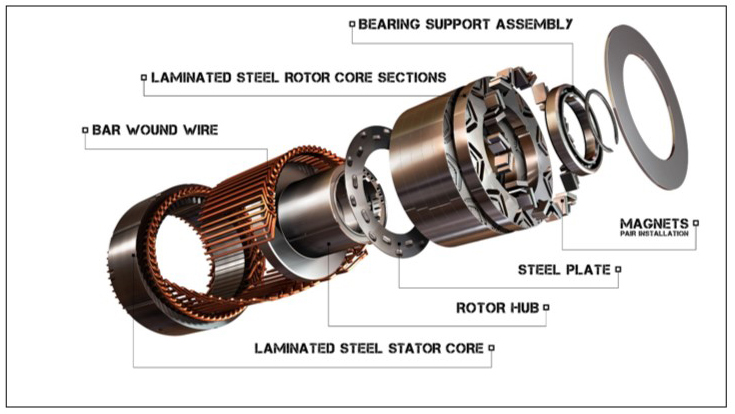 BEARING SUPPORT ASSEMBLY

LAMINATED STEEL ROTOR CORE SECTIONS

BAR WOUND WIRE

MAGNETS
PAIR INSTALLATION

STEEL PLATE

ROTOR HUB

LAMINATED STEEL STATOR CORE