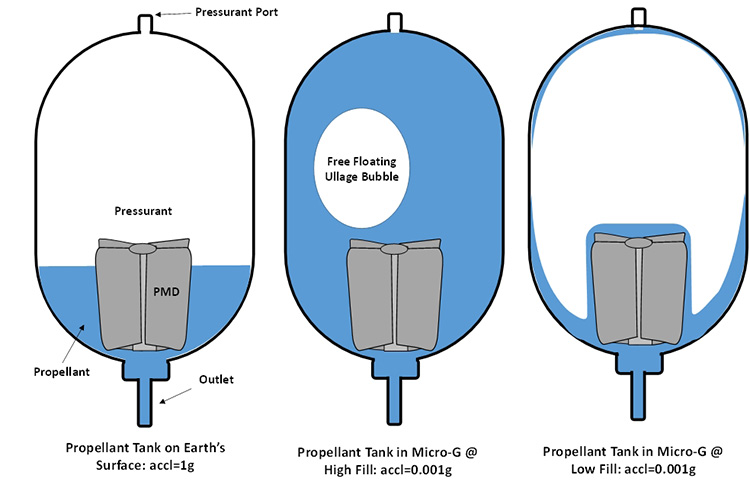 Pressurant Port

Pressurant

PMD

Propellant

Outlet

Propellant Tank on Earth's Surface: accl=1g

Free Floating Ullage Bubble

Propellant Tank in Micro-G @ High Fill: accl=0.001g

Propellant Tank in Micro-G @ Low Fill: accl=0.001g