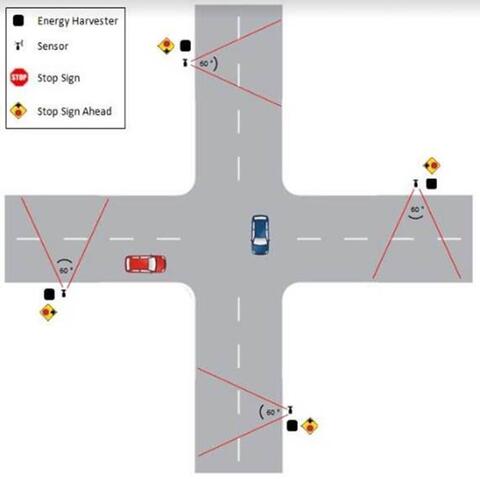 Energy Harvester
Sensor
STOP Stop Sign
Stop Sign Ahead

60 °

60 °

60 °

60 °