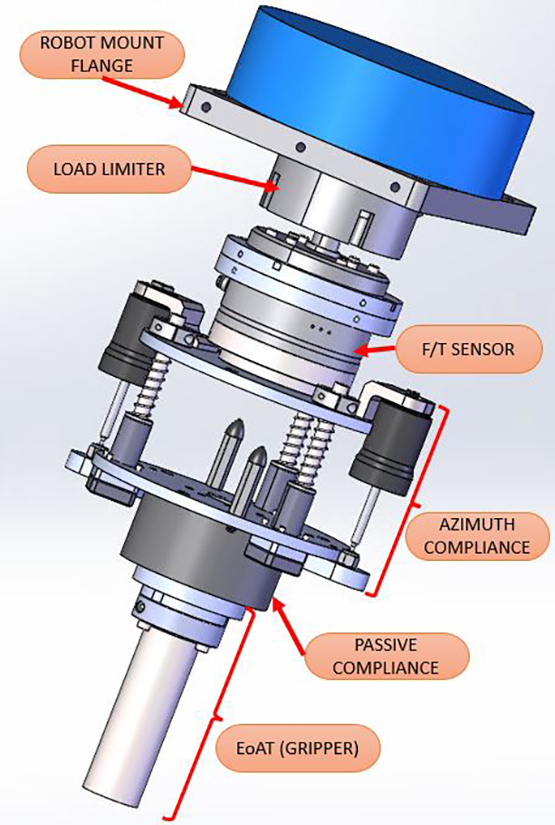 ROBOT MOUNT FLANGE

LOAD LIMITER

F/T SENSOR

AZIMUTH COMPLIANCE

PASSIVE COMPLIANCE

EoAT (GRIPPER)